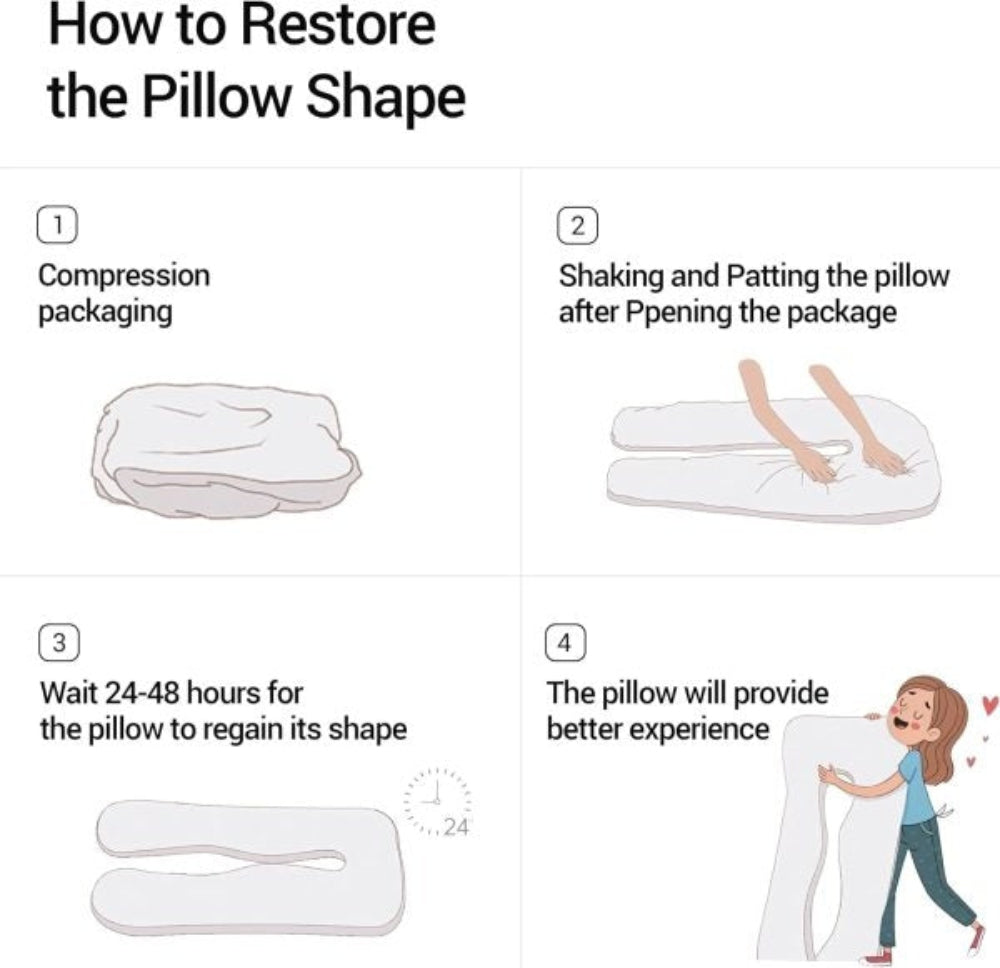 How to Restore the Pillow Shape

1

Compression packaging

2

Shaking and Patting the pillow after Ppening the package

3

Wait 24-48 hours for the pillow to regain its shape

24

4

The pillow will provide better experience